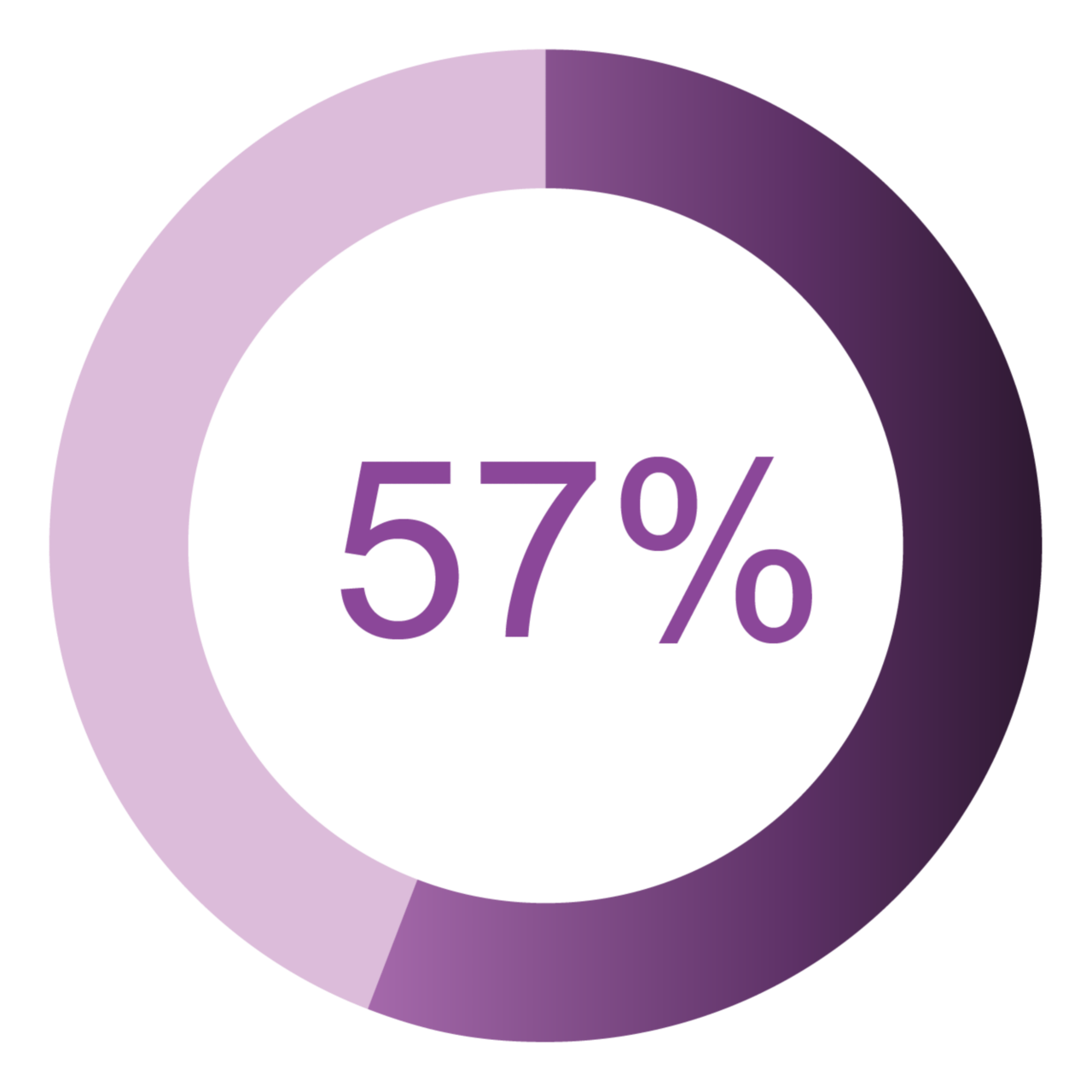 57%