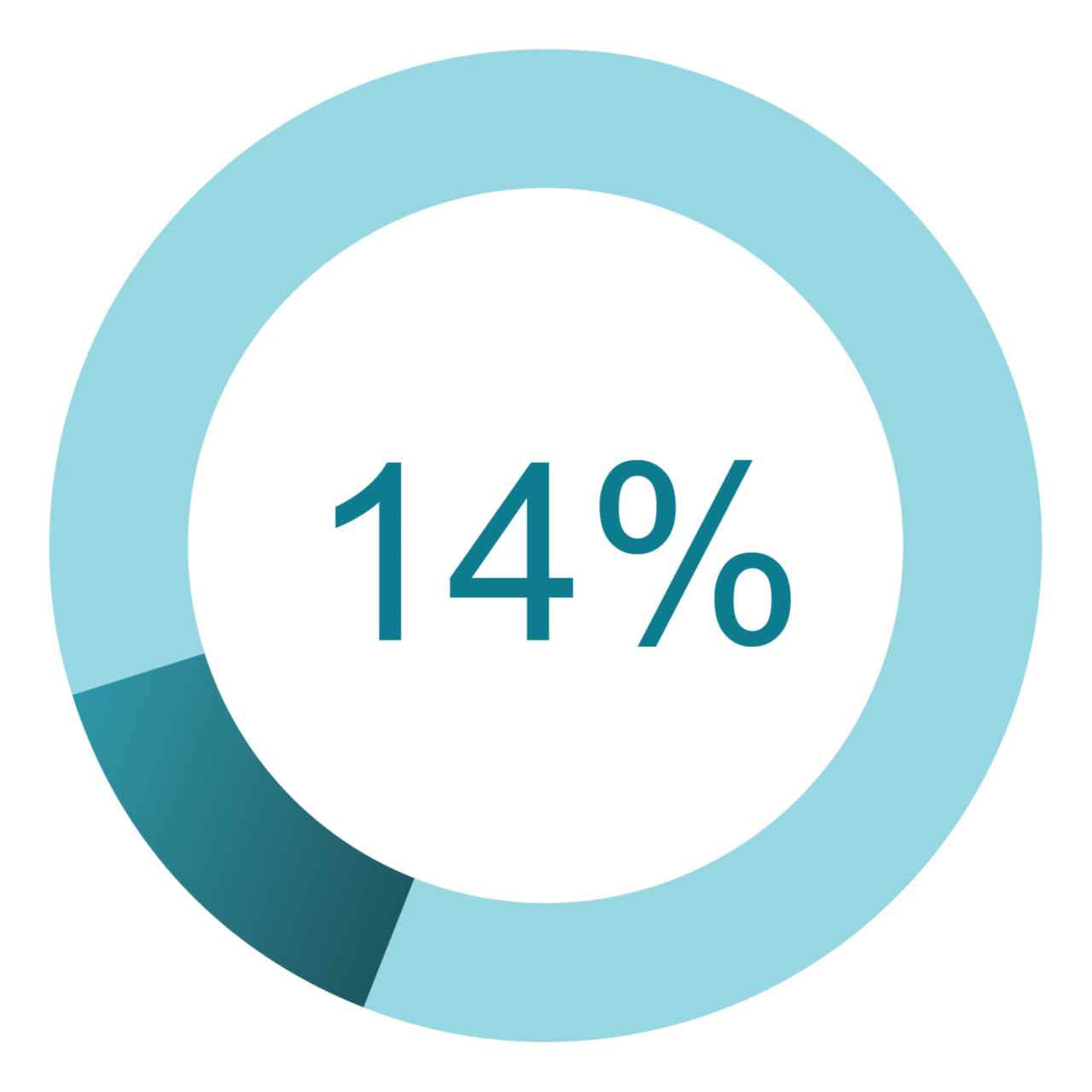 14%