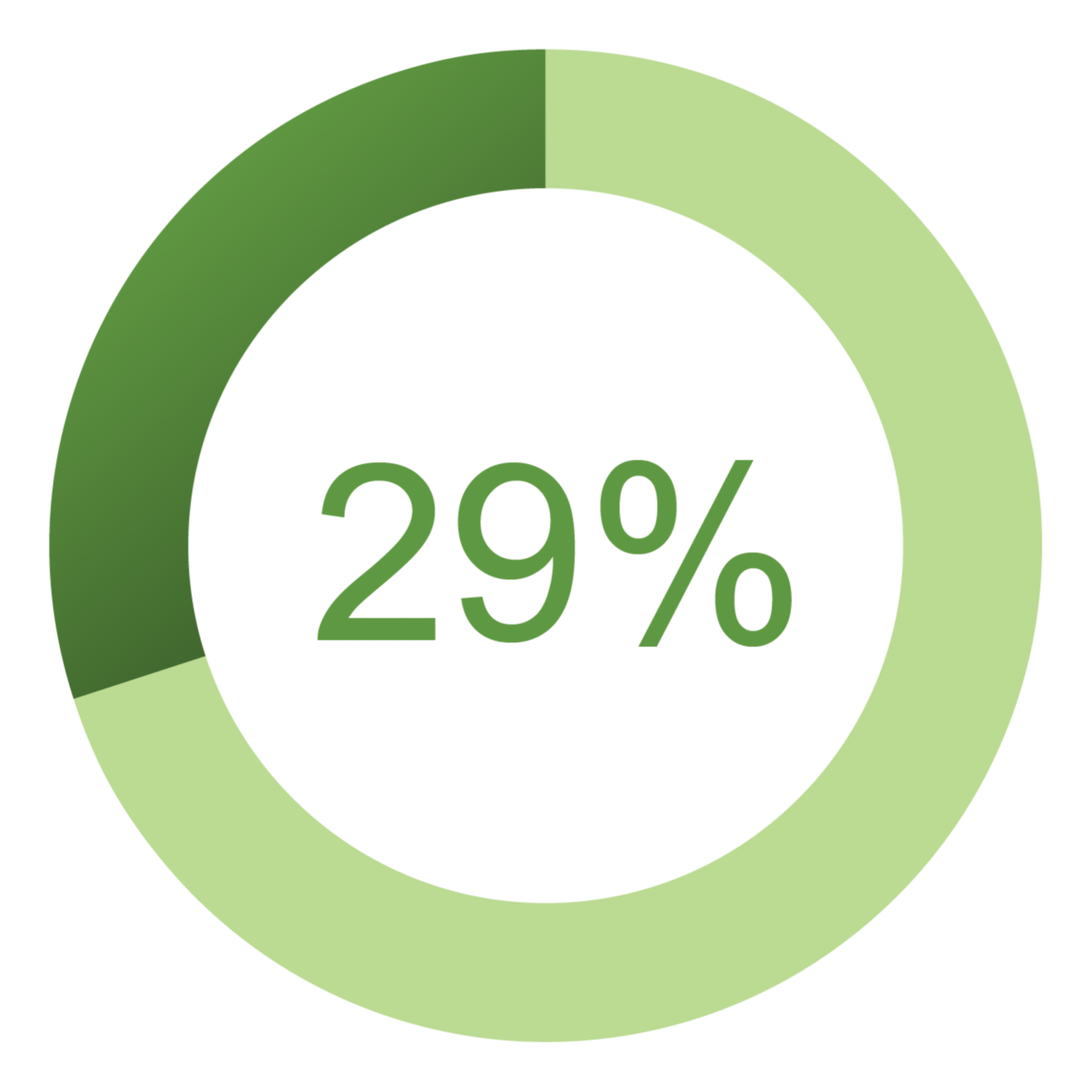 29%